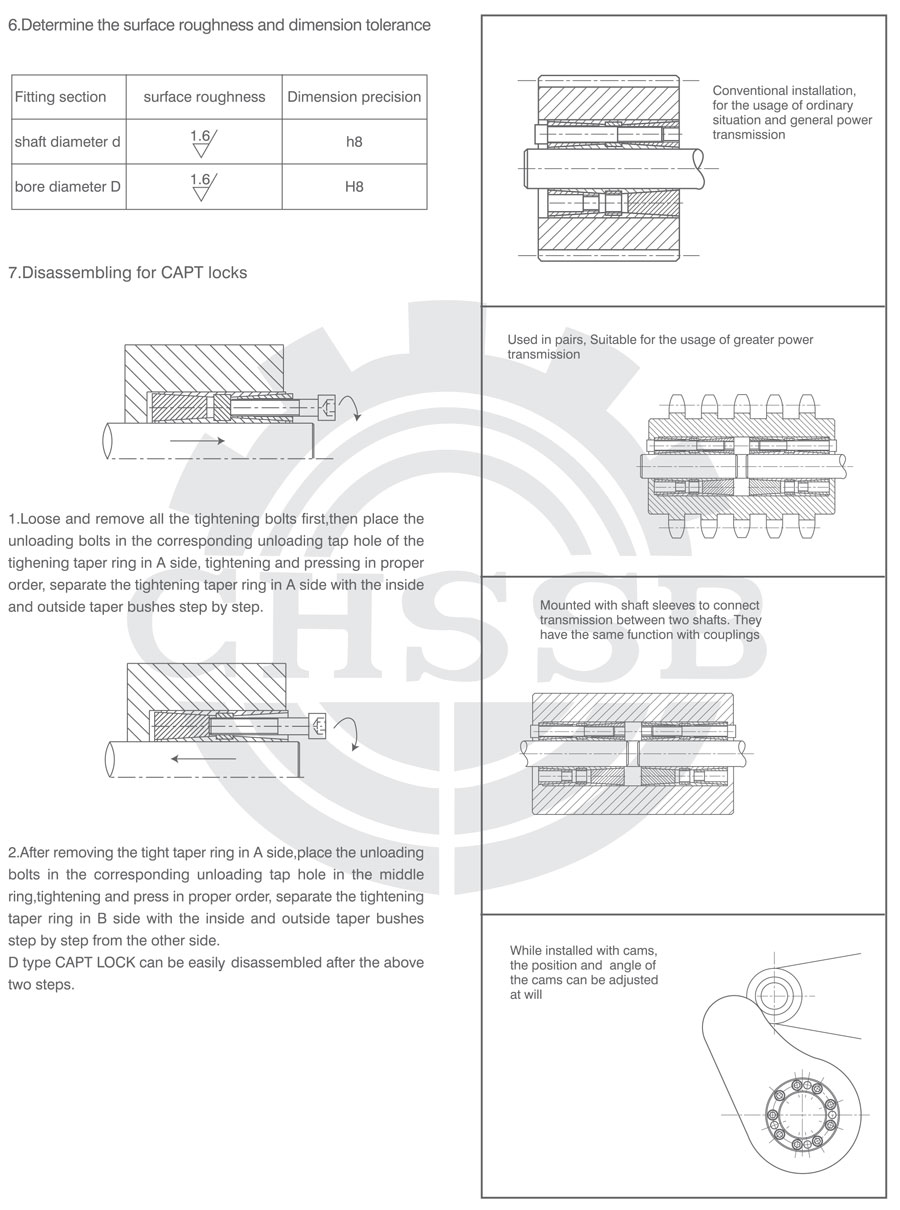 6.Determine the surface roughness and dimension tolerance

| Fitting section | surface roughness | Dimension precision |
|---|---|---|
| shaft diameter d | 1.6 | h8 |
| bore diameter D | 1.6 | H8 |

7.Disassembling for CAPT locks

1.Loose and remove all the tightening bolts first,then place the unloading bolts in the corresponding unloading tap hole of the tighening taper ring in A side, tightening and pressing in proper order, separate the tightening taper ring in A side with the inside and outside taper bushes step by step.

2.After removing the tight taper ring in A side,place the unloading bolts in the corresponding unloading tap hole in the middle ring,tightening and press in proper order, separate the tightening taper ring in B side with the inside and outside taper bushes step by step from the other side.
D type CAPT LOCK can be easily disassembled after the above two steps.

Conventional installation, for the usage of ordinary situation and general power transmission

Used in pairs, Suitable for the usage of greater power transmission

Mounted with shaft sleeves to connect transmission between two shafts. They have the same function with couplings

While installed with cams, the position and angle of the cams can be adjusted at will

CHSSB